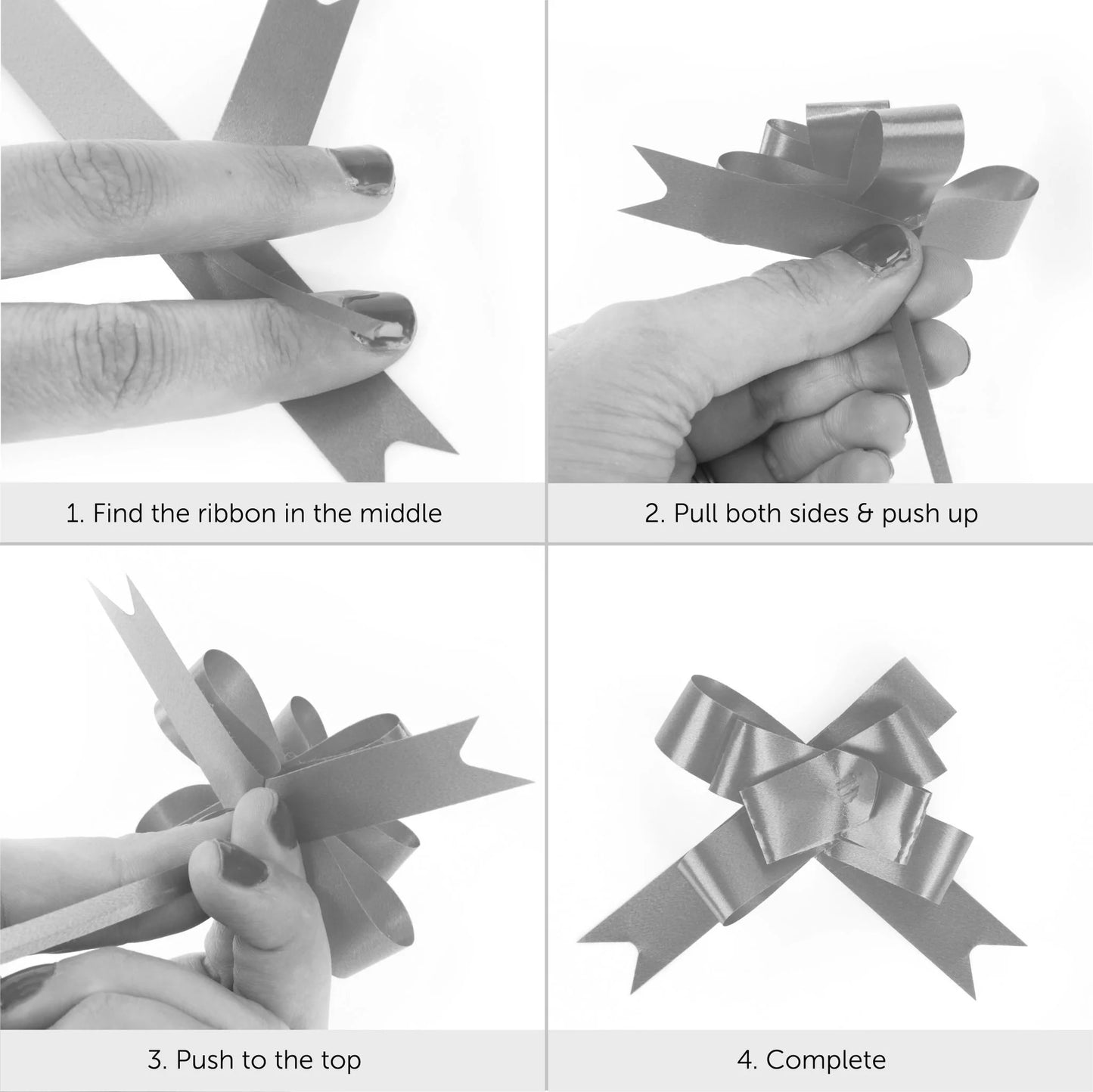 1. Find the ribbon in the middle

2. Pull both sides & push up

3. Push to the top

4. Complete